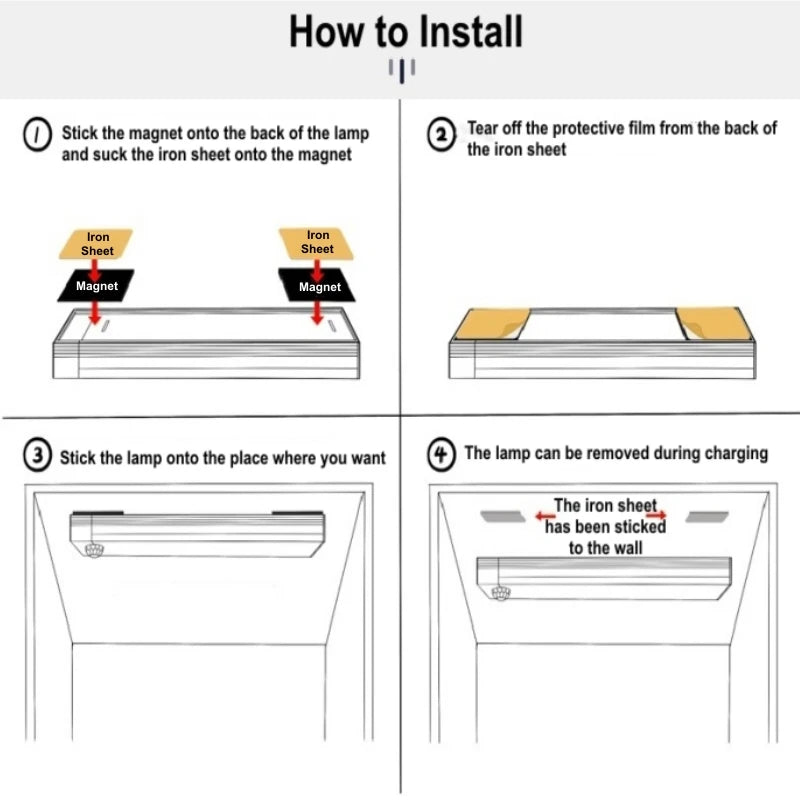 How to Install

1 Stick the magnet onto the back of the lamp and suck the iron sheet onto the magnet

Iron Sheet

Magnet

Iron Sheet

Magnet

2 Tear off the protective film from the back of the iron sheet

3 Stick the lamp onto the place where you want

4 The lamp can be removed during charging

The iron sheet has been sticked to the wall